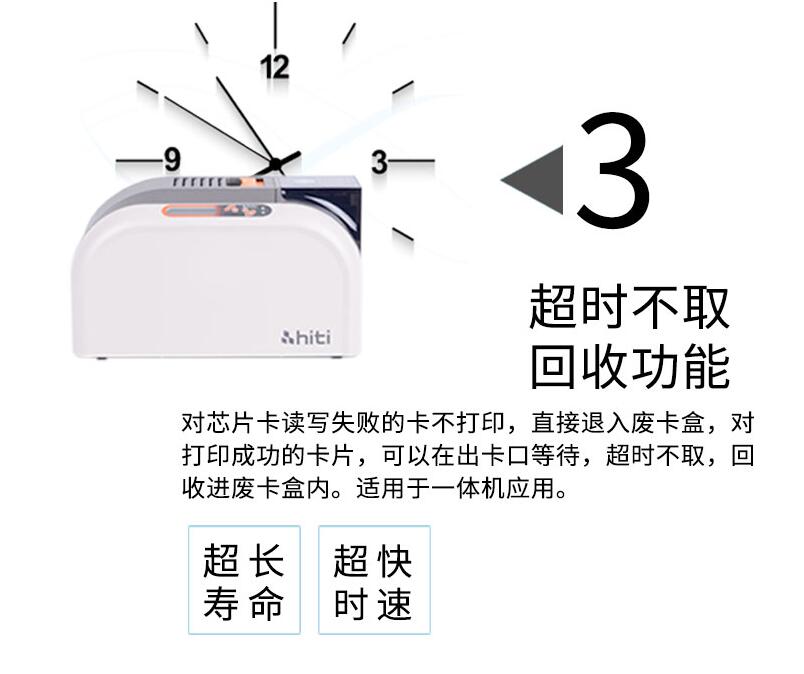 12

9

3

hiti

3

超时不取
回收功能

对芯片卡读写失败的卡不打印，直接退入废卡盒，对打印成功的卡片，可以在出卡口等待，超时不取，回收进废卡盒内。适用于一体机应用。

超长
寿命

超快
时速